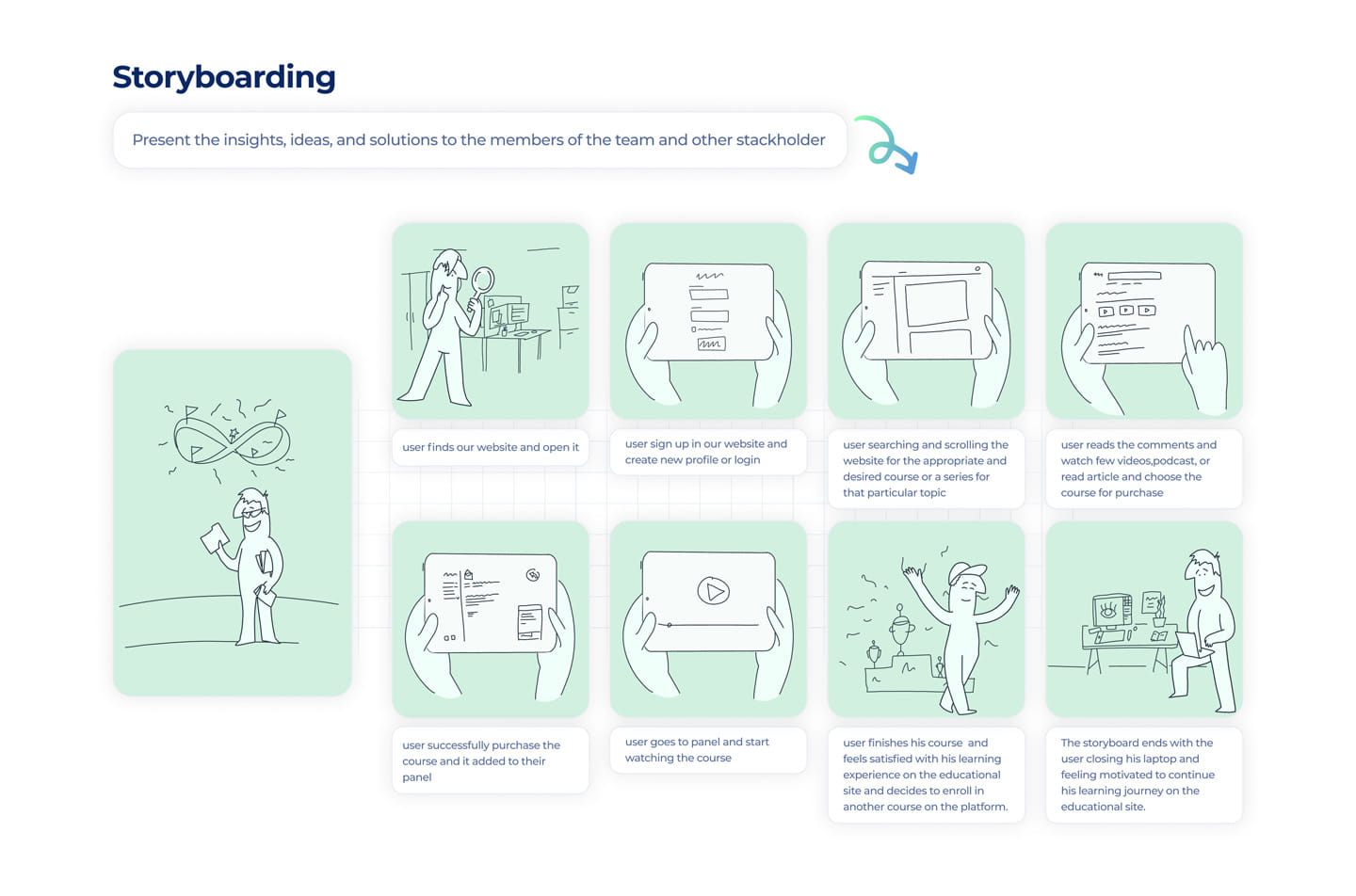 Storyboarding

Present the insights, ideas, and solutions to the members of the team and other stackholder

user finds our website and open it

user sign up in our website and create new profile or login

user searching and scrolling the website for the appropriate and desired course or a series for that particular topic

user reads the comments and watch few videos,podcast, or read article and choose the course for purchase

user successfully purchase the course and it added to their panel

user goes to panel and start watching the course

user finishes his course and feels satisfied with his learning experience on the educational site and decides to enroll in another course on the platform.

The storyboard ends with the user closing his laptop and feeling motivated to continue his learning journey on the educational site.